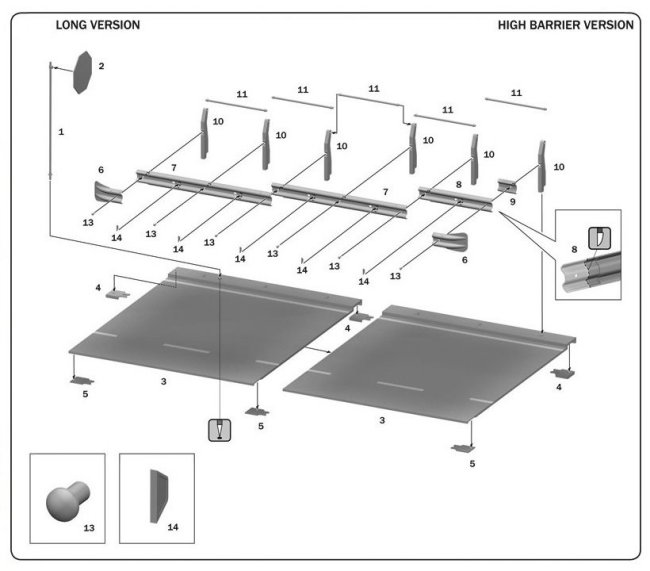 LONG VERSION

HIGH BARRIER VERSION

2

1

11

11

11

11

11

10

10

10

10

10

10

6

7

7

8

9

13

14

13

14

13

14

13

14

13

14

13

6

8

4

4

3

5

5

3

4

5

13

14